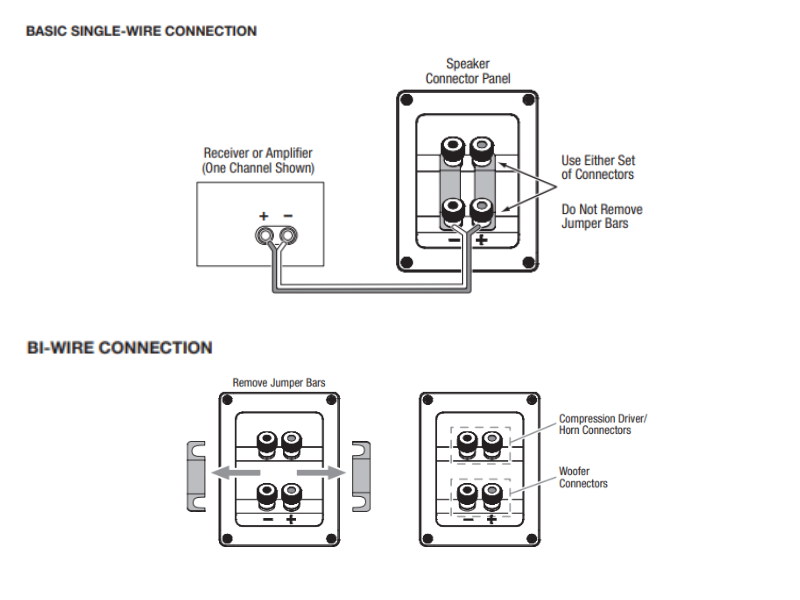 BASIC SINGLE-WIRE CONNECTION

Speaker Connector Panel

Receiver or Amplifier (One Channel Shown)

+ −

Use Either Set of Connectors

Do Not Remove Jumper Bars

− +

BI-WIRE CONNECTION

Remove Jumper Bars

− +

Compression Driver/ Horn Connectors

Woofer Connectors

− +