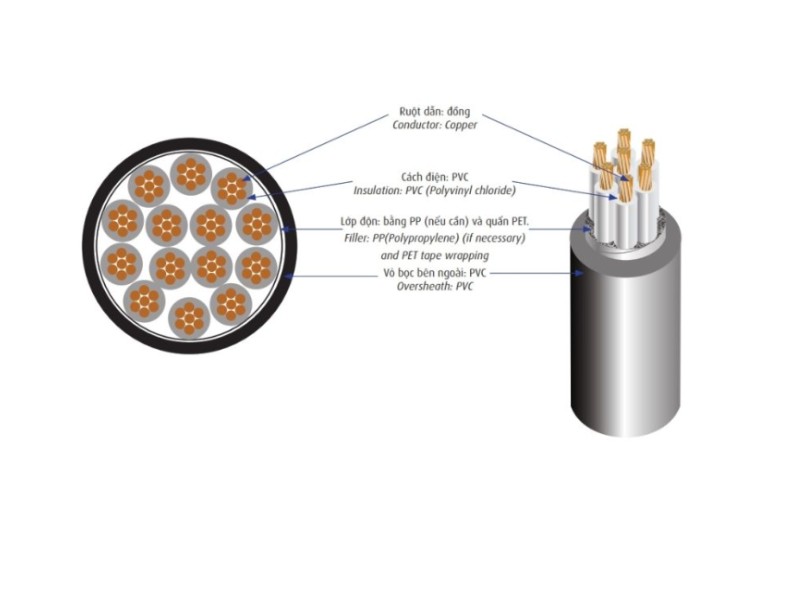 Ruột dẫn: đồng
Conductor: Copper

Cách điện: PVC
Insulation: PVC (Polyvinyl chloride)

Lớp độn: bằng PP (nếu cần) và quấn PET.
Filler: PP(Polypropylene) (if necessary) and PET tape wrapping

Vỏ bọc bên ngoài: PVC
Oversheath: PVC