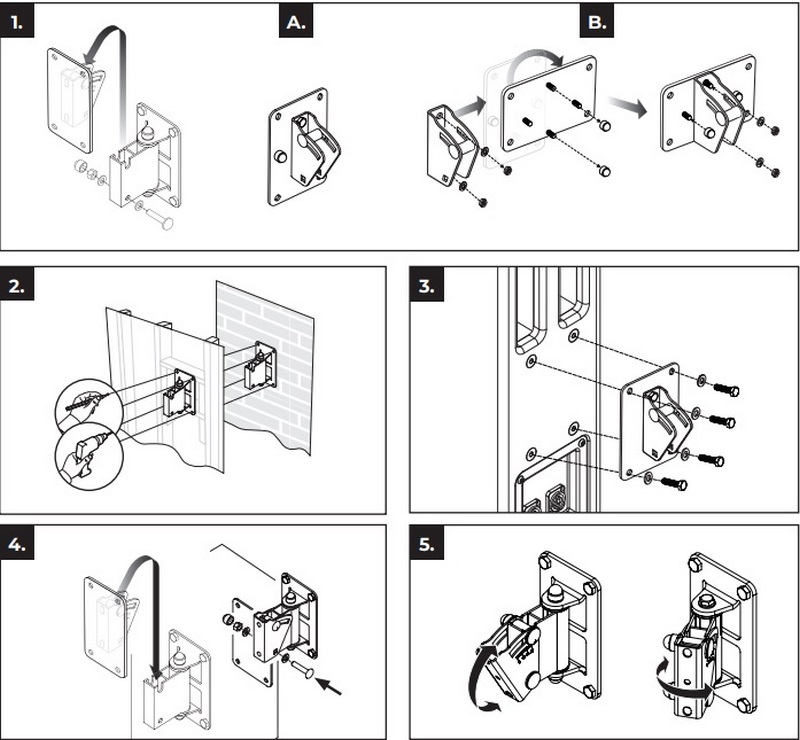 1.

A.

B.

2.

3.

4.

5.