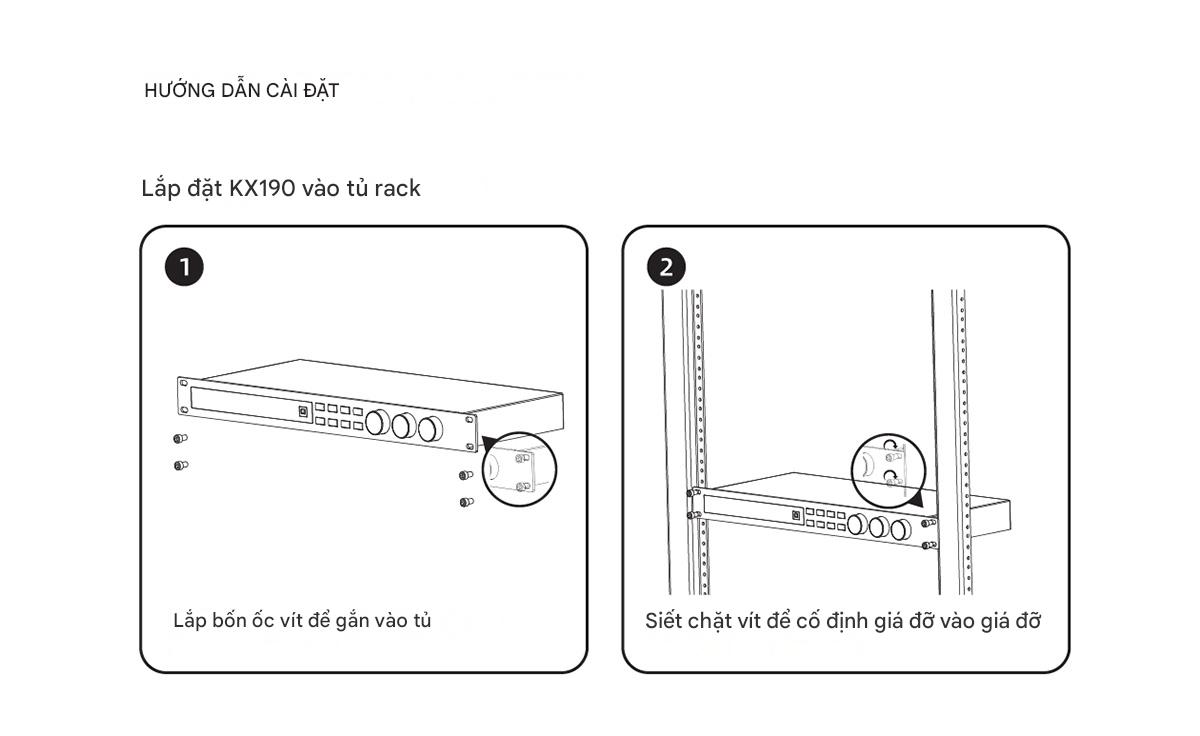 HƯỚNG DẪN CÀI ĐẶT

Lắp đặt KX190 vào tủ rack

1

Lắp bốn ốc vít để gắn vào tủ

2

Siết chặt vít để cố định giá đỡ vào giá đỡ