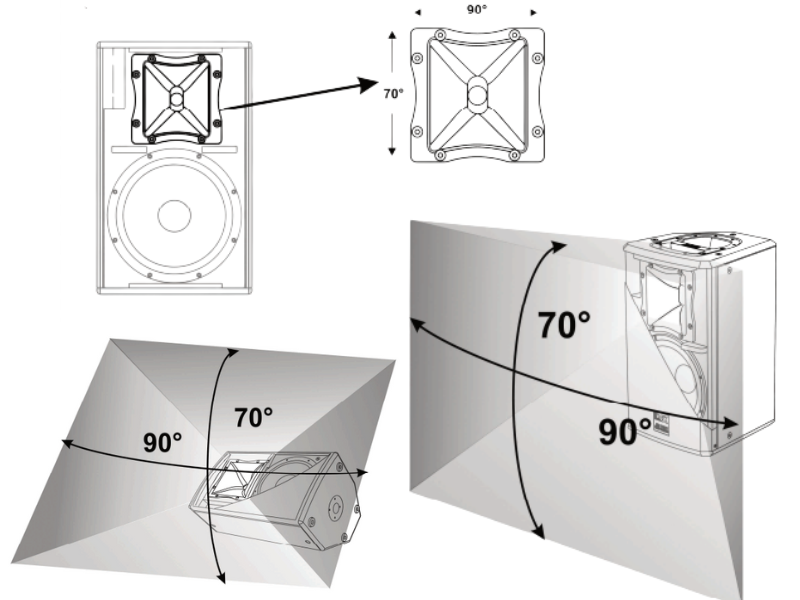 90°
70°
70°
90°
70°
90°