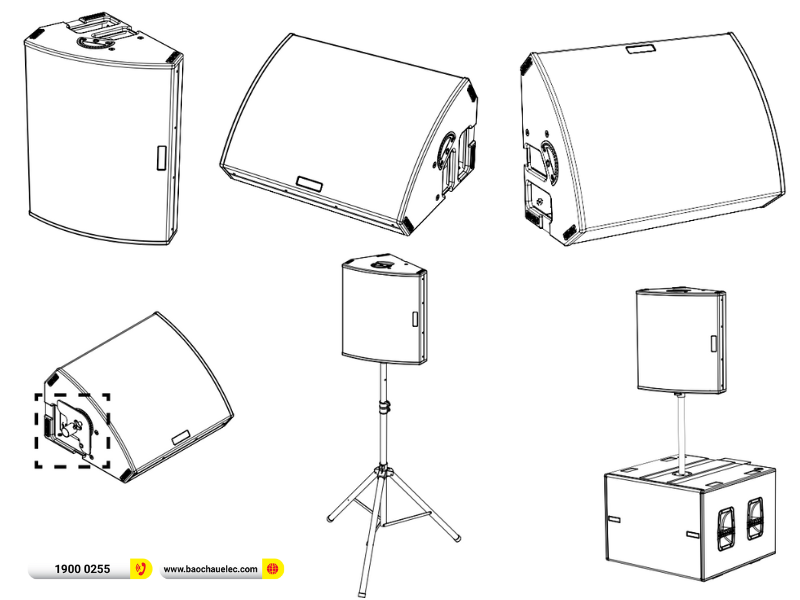 1900 0255
www.baochauelec.com